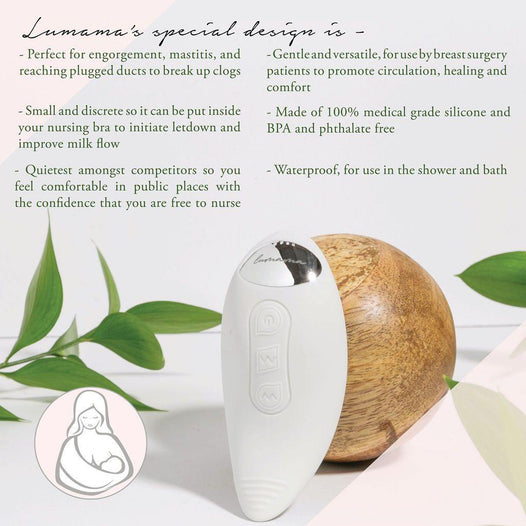 Lumama's special design is -

- Perfect for engorgement, mastitis, and reaching plugged ducts to break up clogs

- Small and discrete so it can be put inside your nursing bra to initiate letdown and improve milk flow

- Quietest amongst competitors so you feel comfortable in public places with the confidence that you are free to nurse

- Gentle and versatile, for use by breast surgery patients to promote circulation, healing and comfort

- Made of 100% medical grade silicone and BPA and phthalate free

- Waterproof, for use in the shower and bath

lumama